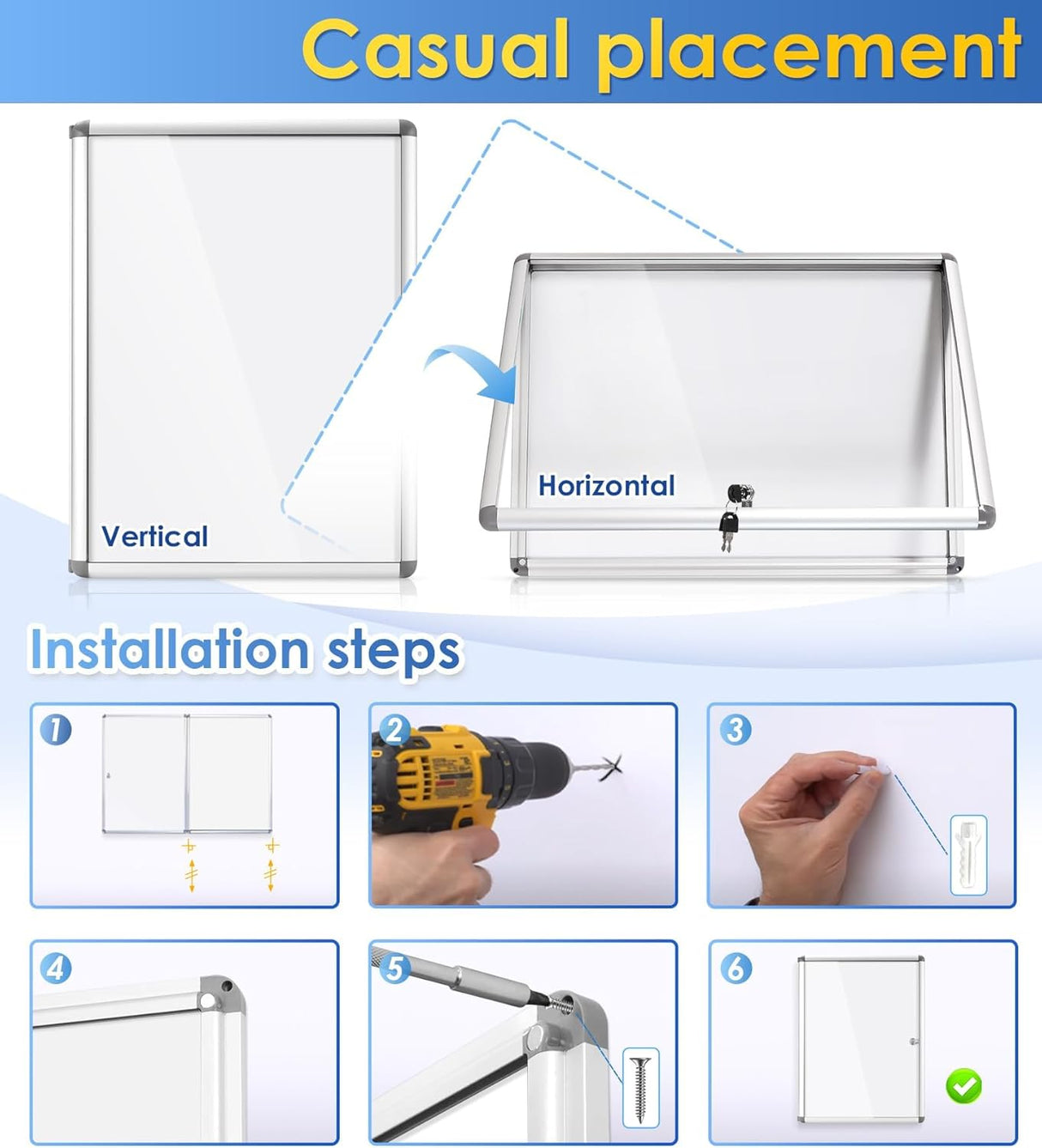 Casual placement

Vertical

Horizontal

Installation steps

1

2

3

4

5

6